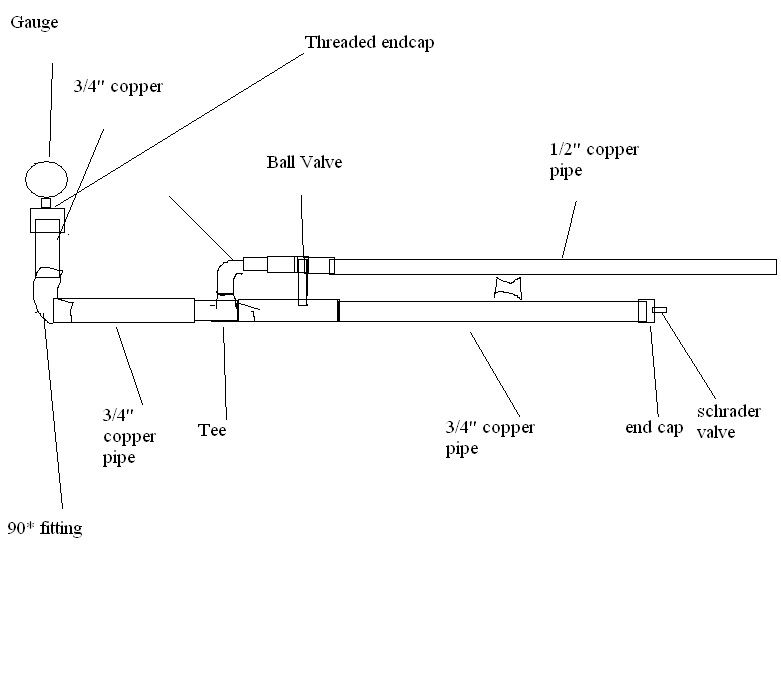 Gauge

Threaded endcap

3/4" copper

Ball Valve

1/2" copper pipe

3/4" copper pipe

Tee

3/4" copper pipe

end cap

schrader valve

90* fitting